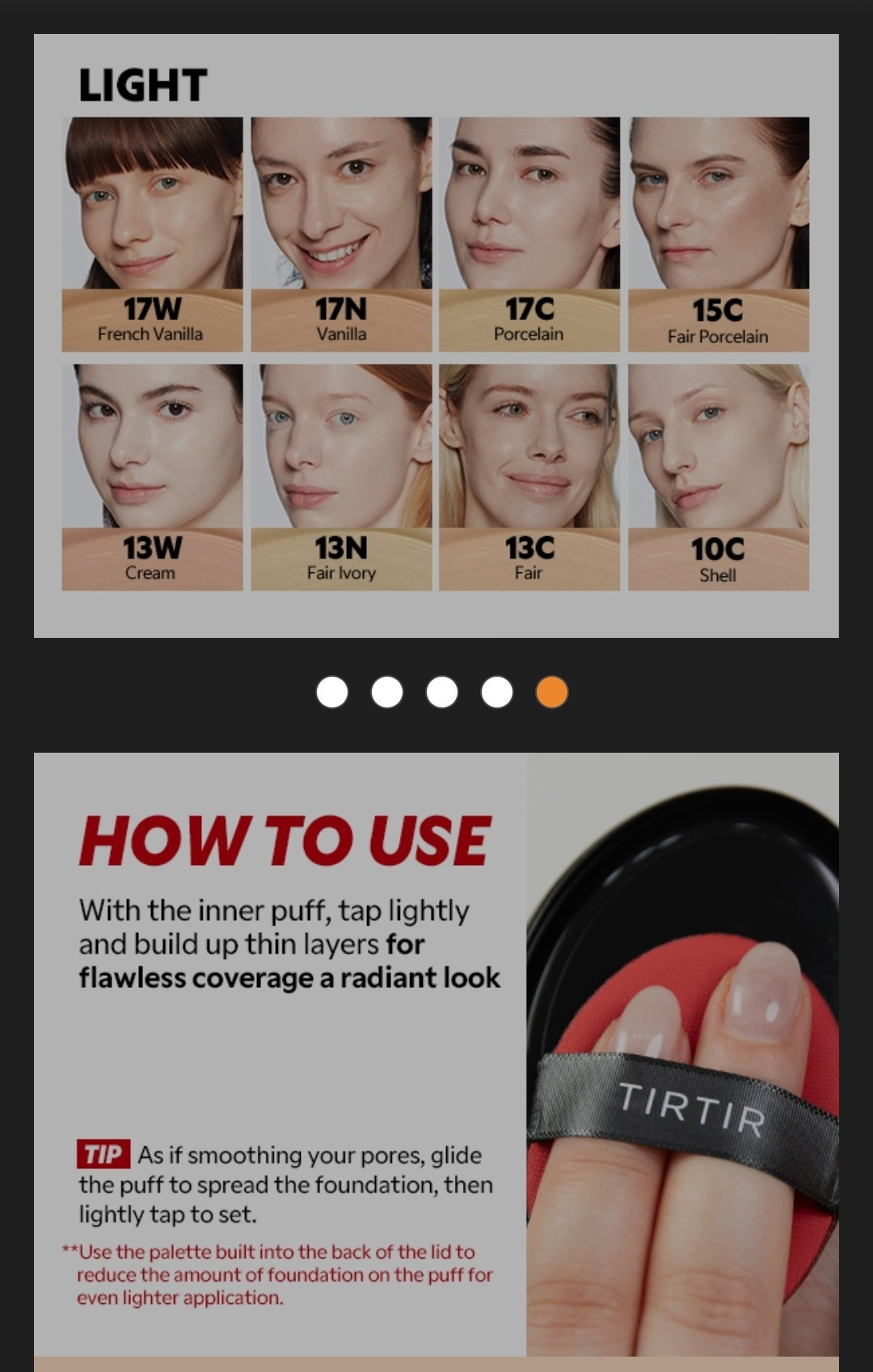 LIGHT

17W
French Vanilla

17N
Vanilla

17C
Porcelain

15C
Fair Porcelain

13W
Cream

13N
Fair Ivory

13C
Fair

10C
Shell

HOW TO USE

With the inner puff, tap lightly and build up thin layers for flawless coverage a radiant look

TIP As if smoothing your pores, glide the puff to spread the foundation, then lightly tap to set.

**Use the palette built into the back of the lid to reduce the amount of foundation on the puff for even lighter application.

TIRTIR