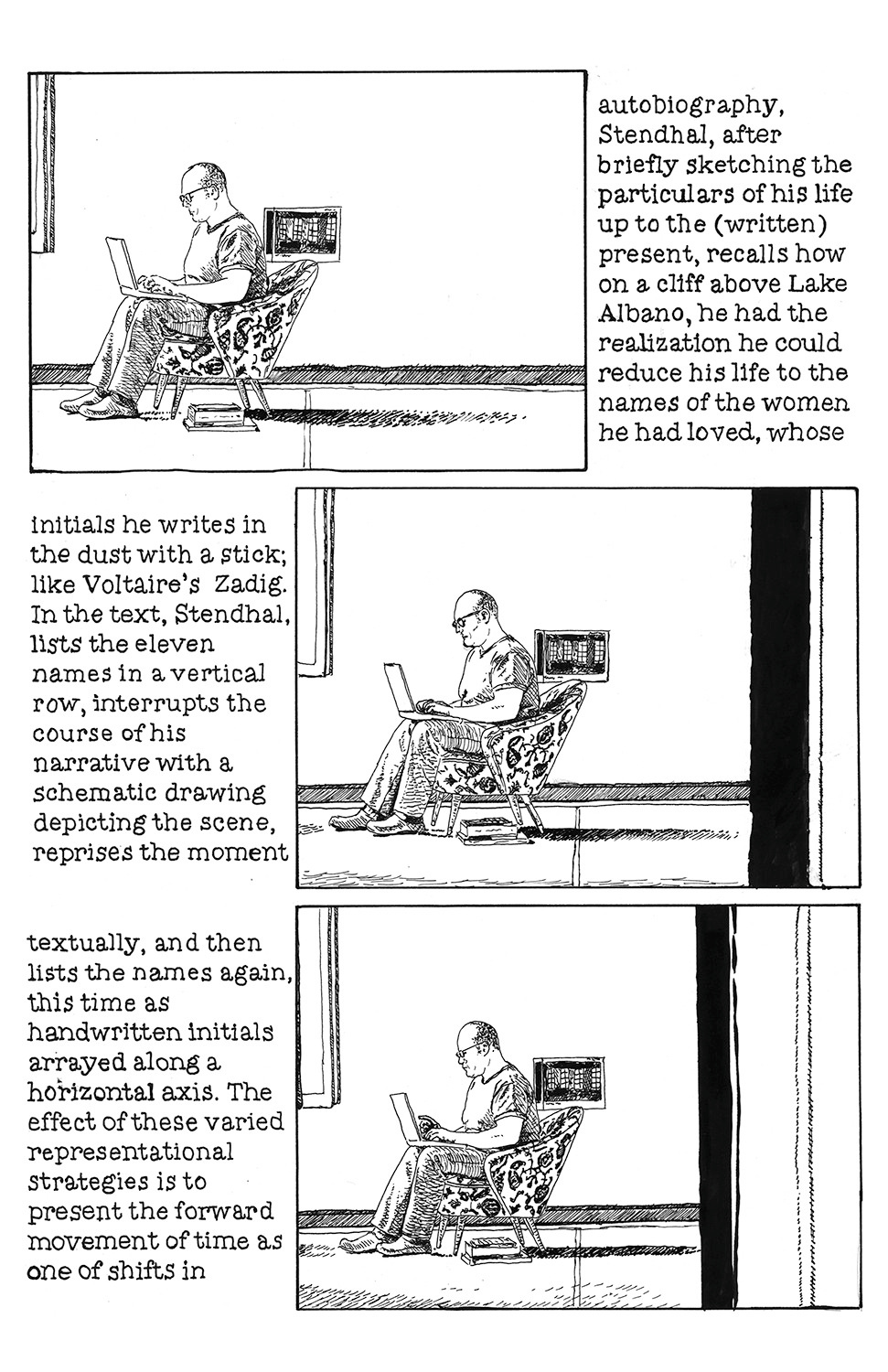 autobiography, Stendhal, after briefly sketching the particulars of his life up to the (written) present, recalls how on a cliff above Lake Albano, he had the realization he could reduce his life to the names of the women he had loved, whose

initials he writes in the dust with a stick; like Voltaire's Zadig. In the text, Stendhal, lists the eleven names in a vertical row, interrupts the course of his narrative with a schematic drawing depicting the scene, reprises the moment

textually, and then lists the names again, this time as handwritten initials arrayed along a horizontal axis. The effect of these varied representational strategies is to present the forward movement of time as one of shifts in