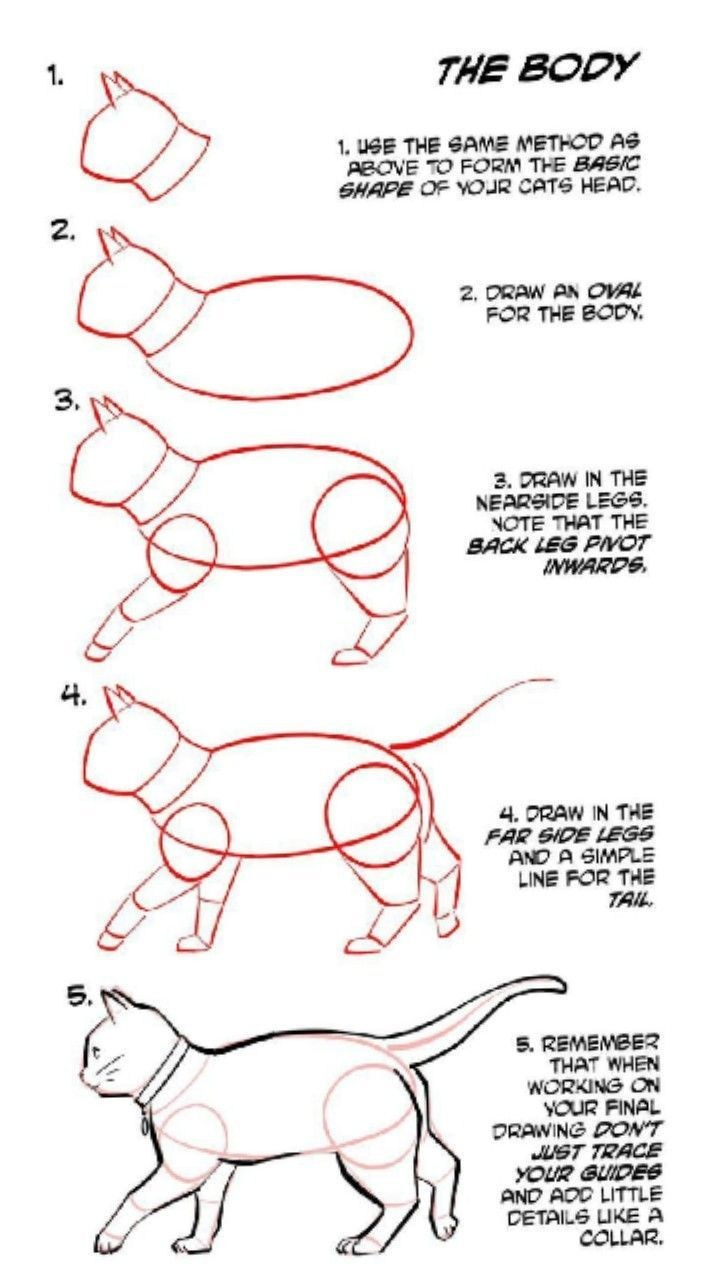 THE BODY

1.

1. USE THE SAME METHOD AS ABOVE TO FORM THE BASIC SHAPE OF YOUR CATS HEAD.

2.

2. DRAW AN OVAL FOR THE BODY.

3.

3. DRAW IN THE NEARSIDE LEGS. NOTE THAT THE BACK LEG PIVOT INWARDS.

4.

4. DRAW IN THE FAR SIDE LEGS AND A SIMPLE LINE FOR THE TAIL.

5.

5. REMEMBER THAT WHEN WORKING ON YOUR FINAL DRAWING DON'T JUST TRACE YOUR GUIDES AND ADD LITTLE DETAILS LIKE A COLLAR.