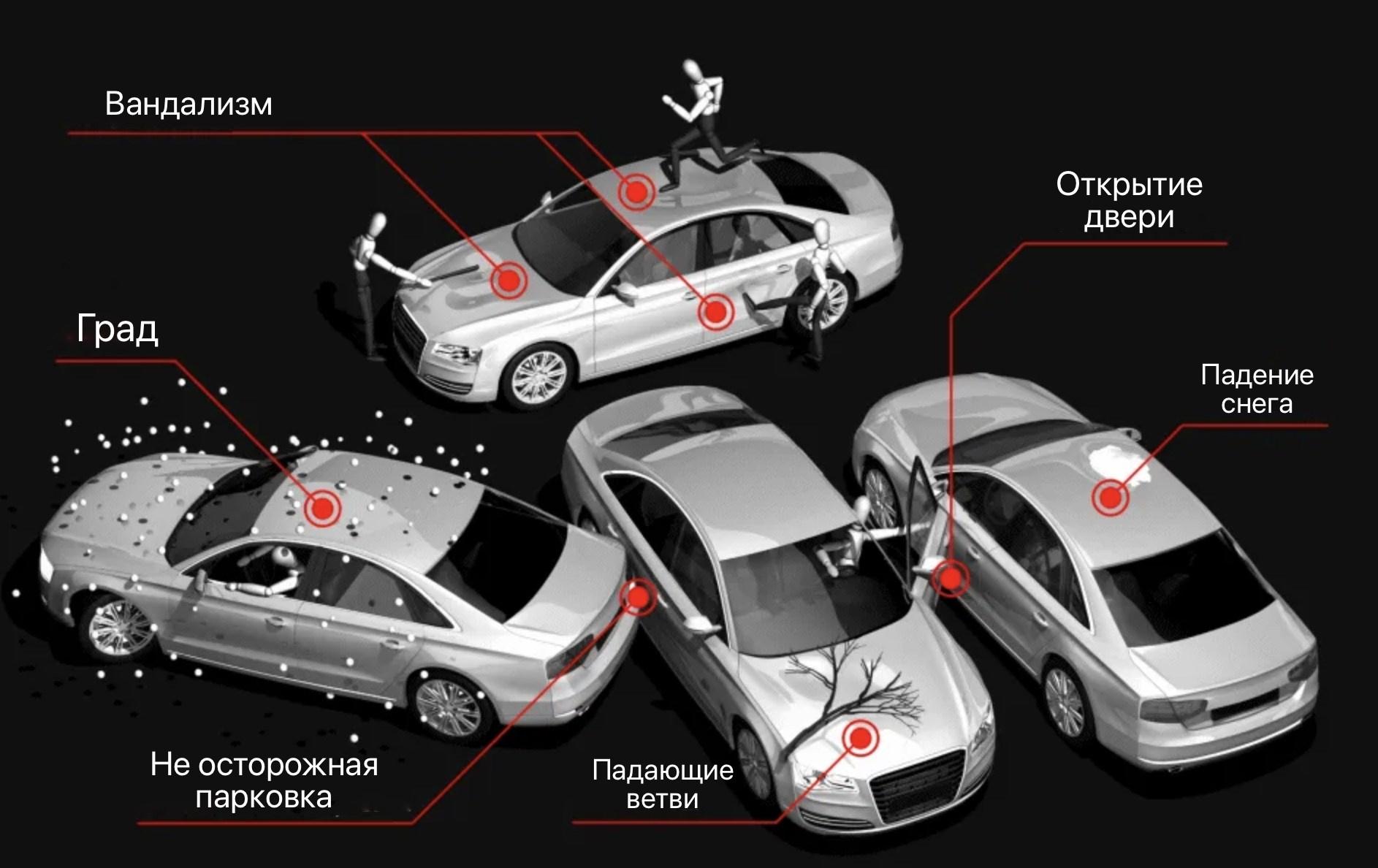 Вандализм

Открытие двери

Град

Падение снега

Не осторожная парковка

Падающие ветви