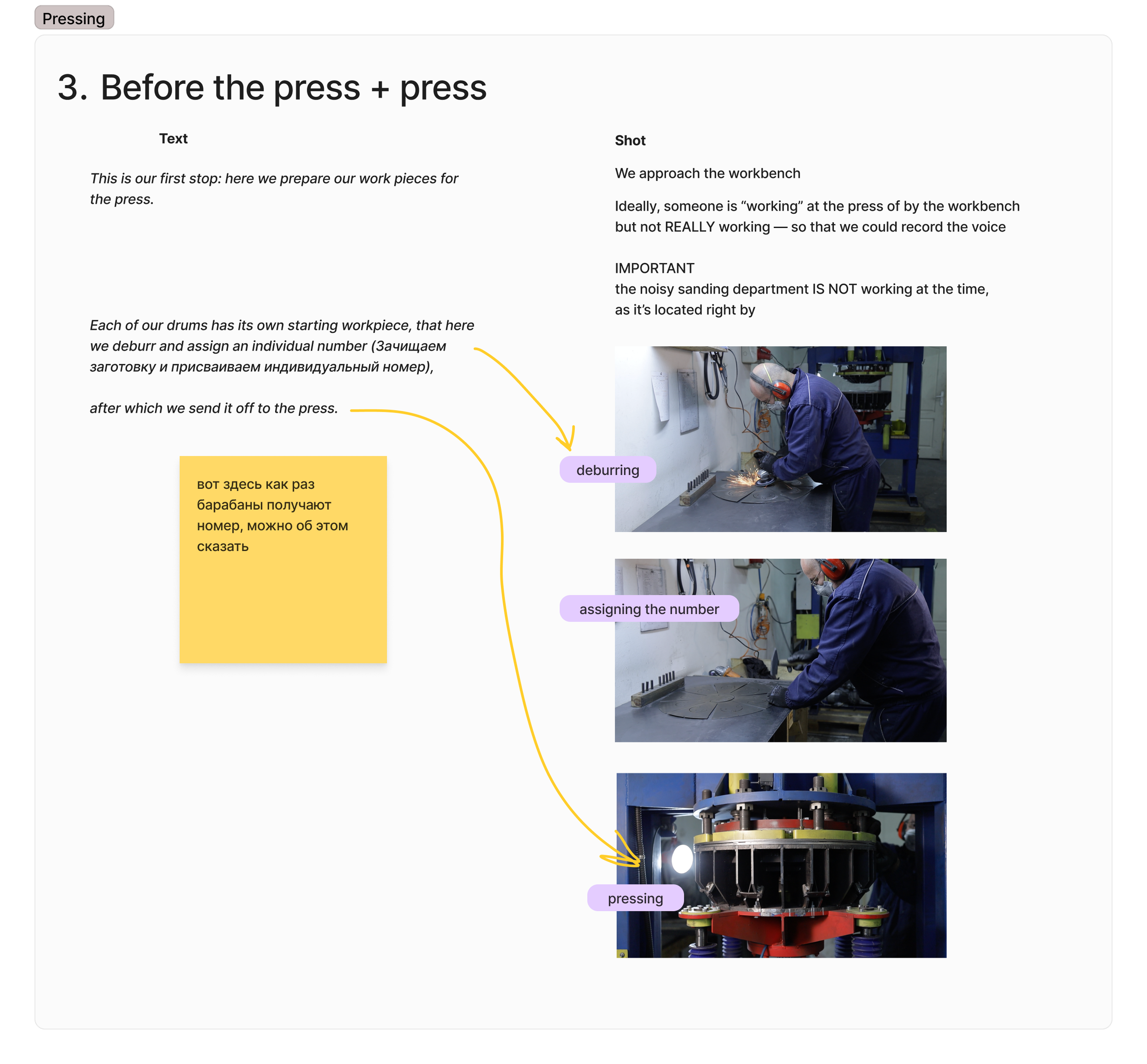 Pressing

3. Before the press + press

Text

This is our first stop: here we prepare our work pieces for the press.

Each of our drums has its own starting workpiece, that here we deburr and assign an individual number (Зачищаем заготовку и присваиваем индивидуальный номер),

after which we send it off to the press.

вот здесь как раз барабаны получают номер, можно об этом сказать

Shot

We approach the workbench

Ideally, someone is “working” at the press of by the workbench but not REALLY working — so that we could record the voice

IMPORTANT
the noisy sanding department IS NOT working at the time, as it’s located right by

deburring

assigning the number

pressing