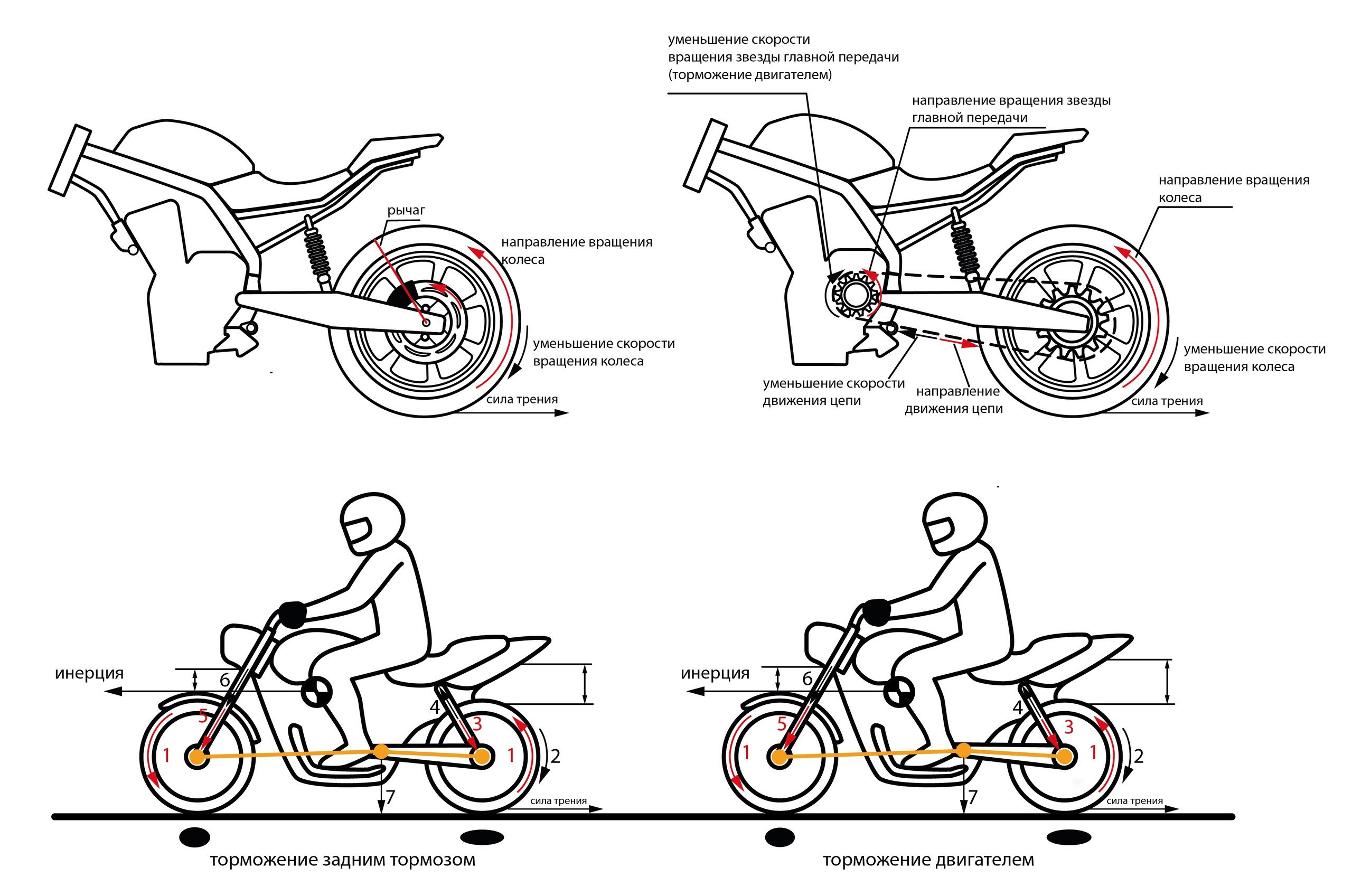 рычаг

направление вращения колеса

уменьшение скорости вращения колеса

сила трения

уменьшение скорости вращения звезды главной передачи (торможение двигателем)

направление вращения звезды главной передачи

направление вращения колеса

уменьшение скорости вращения колеса

уменьшение скорости движения цепи

направление движения цепи

сила трения

инерция

6

5

1

4

3

1

2

7

сила трения

торможение задним тормозом

инерция

6

5

1

4

3

1

2

7

сила трения

торможение двигателем