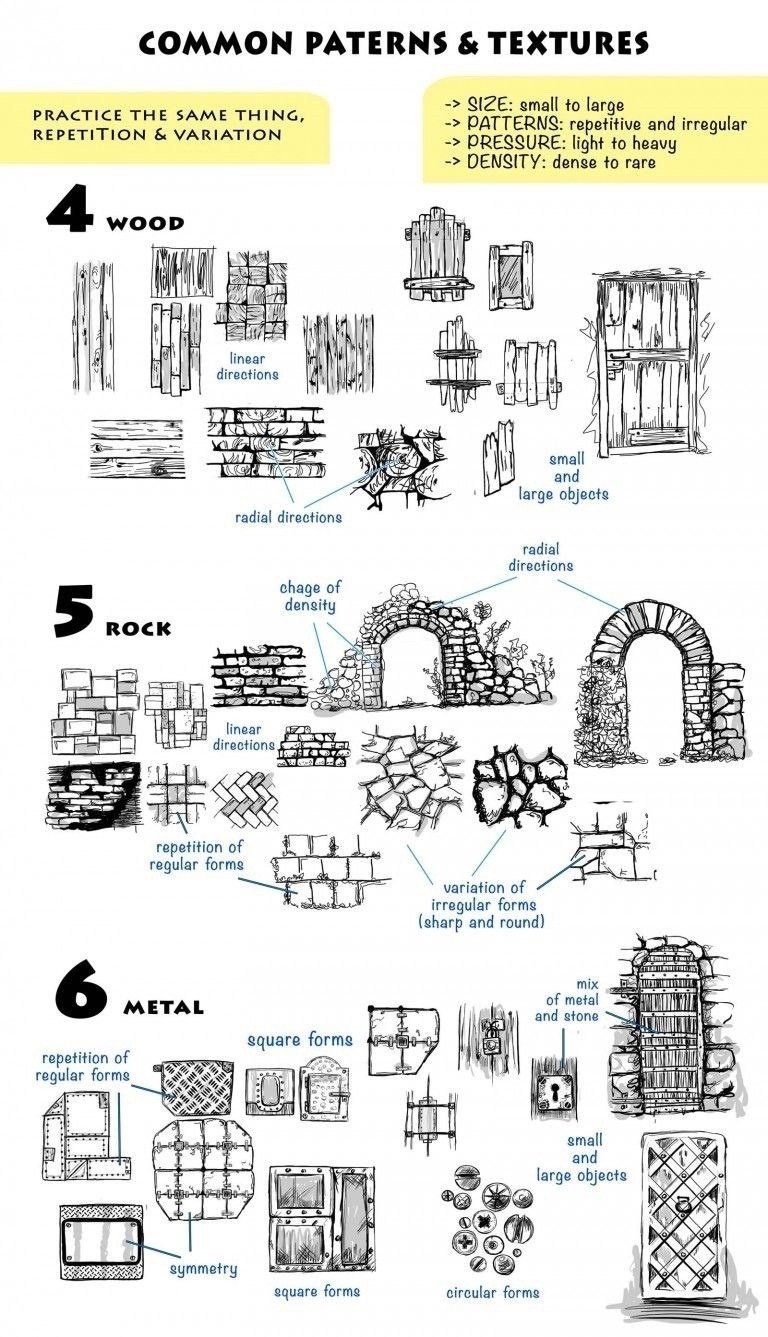 COMMON PATERNS & TEXTURES

PRACTICE THE SAME THING, REPETITION & VARIATION

-> SIZE: small to large
-> PATTERNS: repetitive and irregular
-> PRESSURE: light to heavy
-> DENSITY: dense to rare

4 WOOD

linear directions

radial directions

small and large objects

5 ROCK

chage of density

radial directions

linear directions

repetition of regular forms

variation of irregular forms (sharp and round)

6 METAL

repetition of regular forms

square forms

mix of metal and stone

small and large objects

symmetry

square forms

circular forms