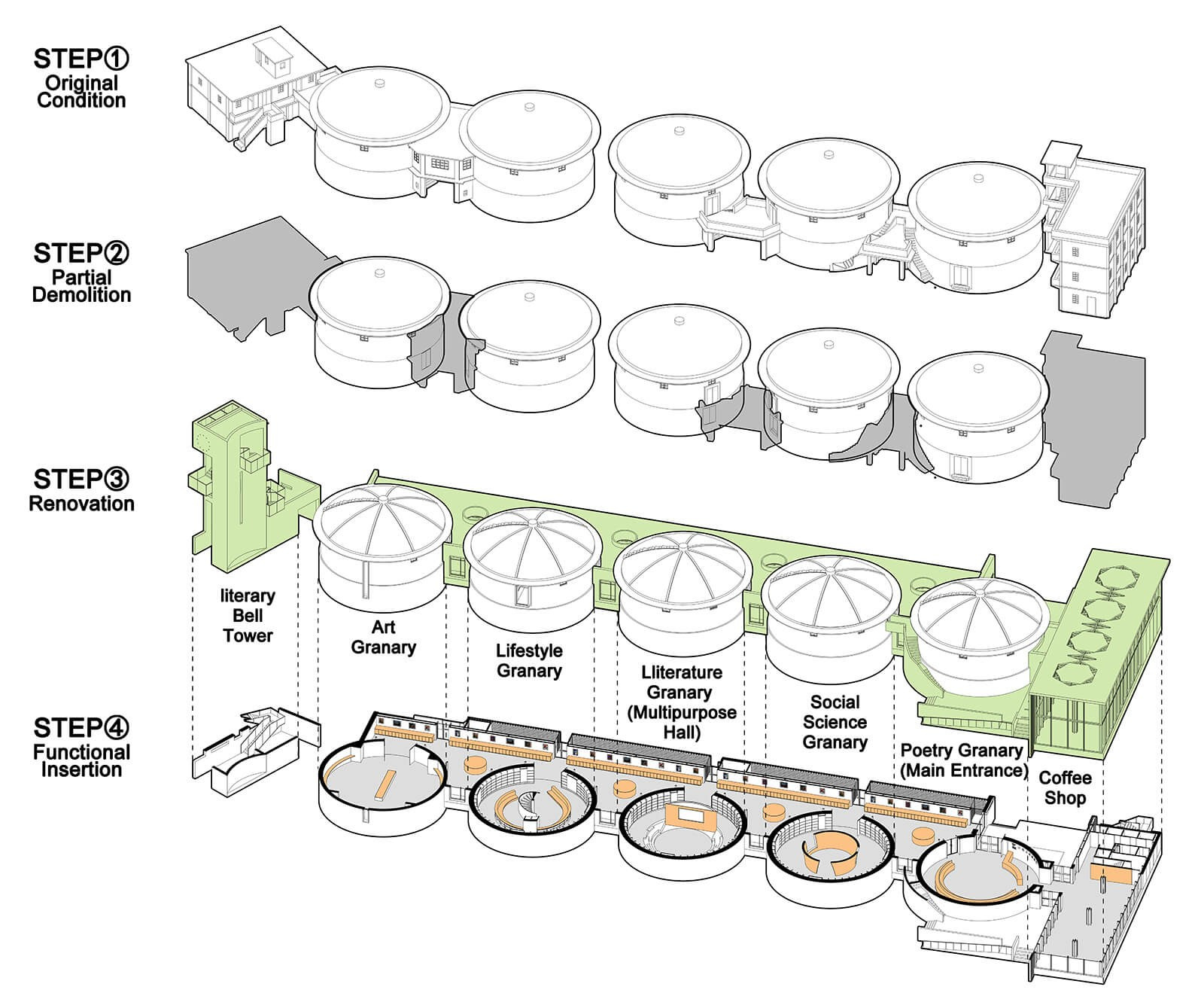 STEP① Original Condition

STEP② Partial Demolition

STEP③ Renovation

STEP④ Functional Insertion

literary Bell Tower

Art Granary

Lifestyle Granary

Lliterature Granary (Multipurpose Hall)

Social Science Granary

Poetry Granary (Main Entrance)

Coffee Shop