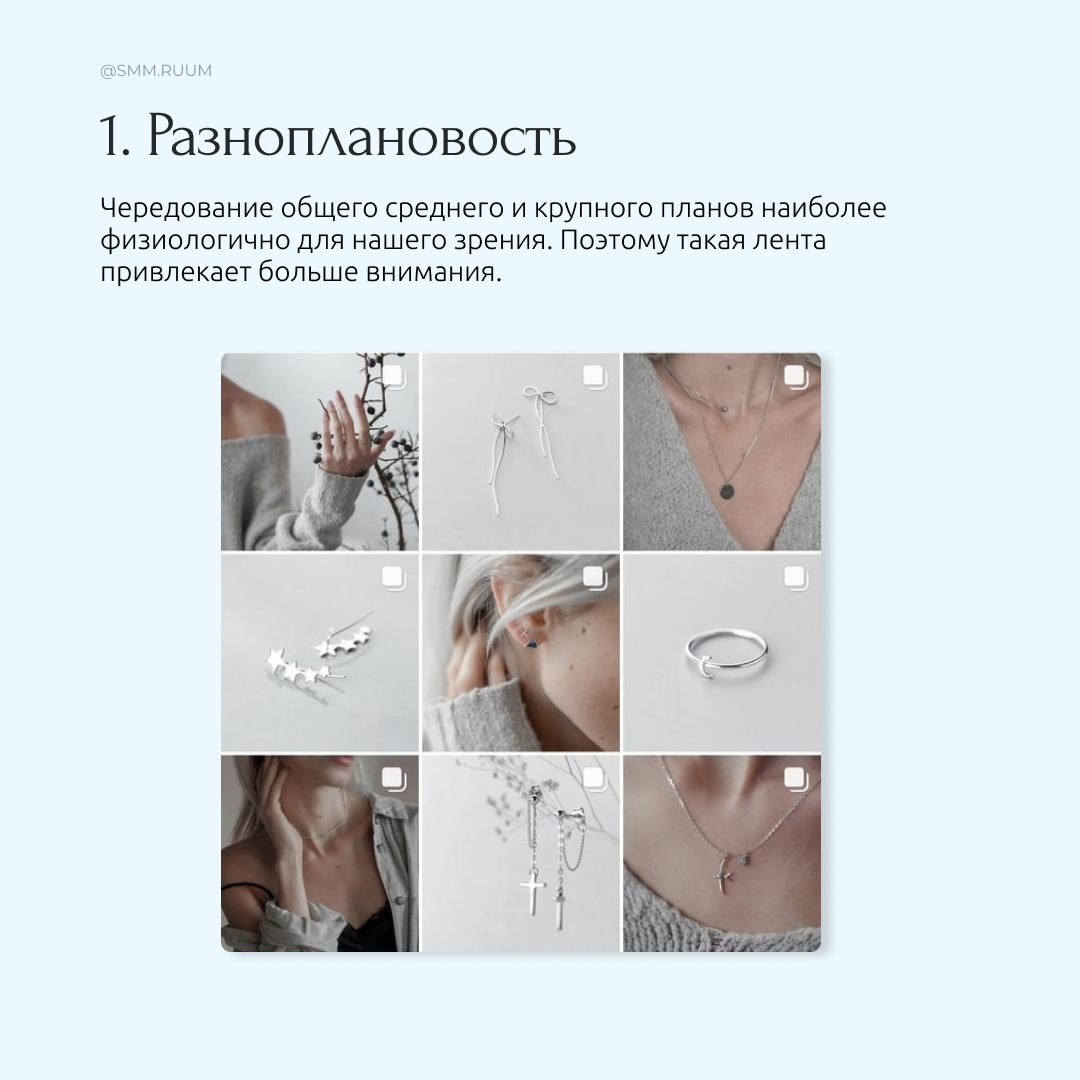 @SMM.RUUM

1. Разноплановость

Чередование общего среднего и крупного планов наиболее физиологично для нашего зрения. Поэтому такая лента привлекает больше внимания.